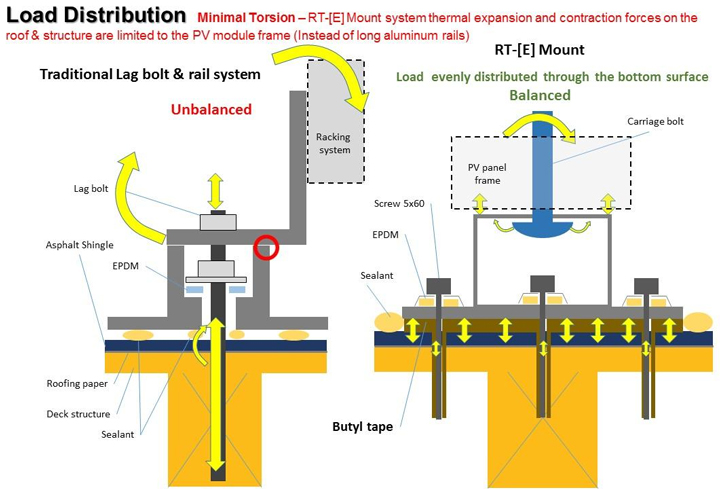 Load Distribution Minimal Torsion – RT-[E] Mount system thermal expansion and contraction forces on the roof & structure are limited to the PV module frame (Instead of long aluminum rails)

Traditional Lag bolt & rail system

Unbalanced

Racking system

Lag bolt

Asphalt Shingle

EPDM

Roofing paper

Deck structure

Sealant

RT-[E] Mount

Load evenly distributed through the bottom surface

Balanced

Carriage bolt

PV panel frame

Screw 5x60

EPDM

Sealant

Butyl tape