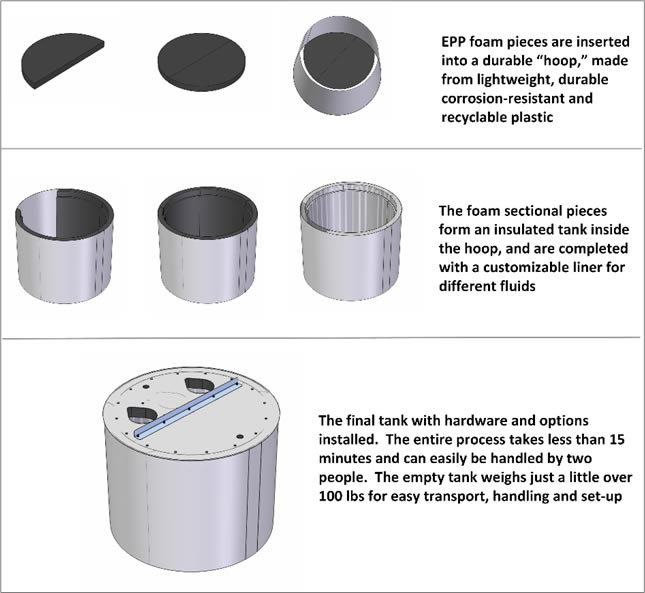 EPP foam pieces are inserted into a durable “hoop,” made from lightweight, durable corrosion-resistant and recyclable plastic

The foam sectional pieces form an insulated tank inside the hoop, and are completed with a customizable liner for different fluids

The final tank with hardware and options installed. The entire process takes less than 15 minutes and can easily be handled by two people. The empty tank weighs just a little over 100 lbs for easy transport, handling and set-up